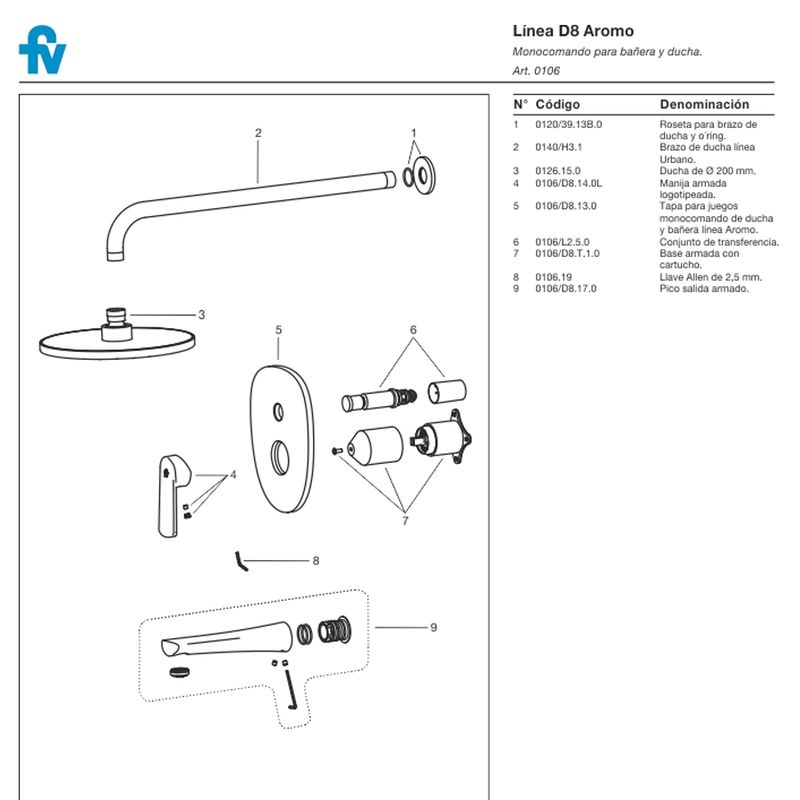 fv

Línea D8 Aromo

Monocomando para bañera y ducha.

Art. 0106

2
1
3
5
6
4
7
8
9

| N° | Código | Denominación |
|---|---|---|
| 1 | 0120/39.13B.0 | Roseta para brazo de ducha y o'ring. |
| 2 | 0140/H3.1 | Brazo de ducha línea Urbano. |
| 3 | 0126.15.0 | Ducha de Ø 200 mm. |
| 4 | 0106/D8.14.0L | Manija armada logotipeada. |
| 5 | 0106/D8.13.0 | Tapa para juegos monocomando de ducha y bañera línea Aromo. |
| 6 | 0106/L2.5.0 | Conjunto de transferencia. |
| 7 | 0106/D8.T.1.0 | Base armada con cartucho. |
| 8 | 0106.19 | Llave Allen de 2,5 mm. |
| 9 | 0106/D8.17.0 | Pico salida armado. |